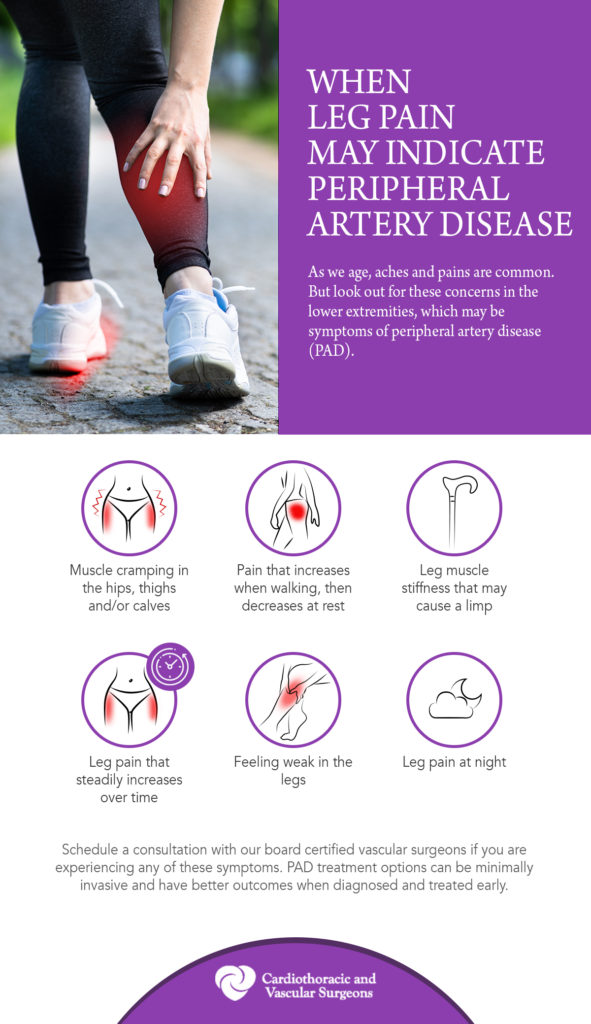 WHEN LEG PAIN MAY INDICATE PERIPHERAL ARTERY DISEASE

As we age, aches and pains are common. But look out for these concerns in the lower extremities, which may be symptoms of peripheral artery disease (PAD).

Muscle cramping in the hips, thighs and/or calves

Pain that increases when walking, then decreases at rest

Leg muscle stiffness that may cause a limp

Leg pain that steadily increases over time

Feeling weak in the legs

Leg pain at night

Schedule a consultation with our board certified vascular surgeons if you are experiencing any of these symptoms. PAD treatment options can be minimally invasive and have better outcomes when diagnosed and treated early.

Cardiothoracic and Vascular Surgeons